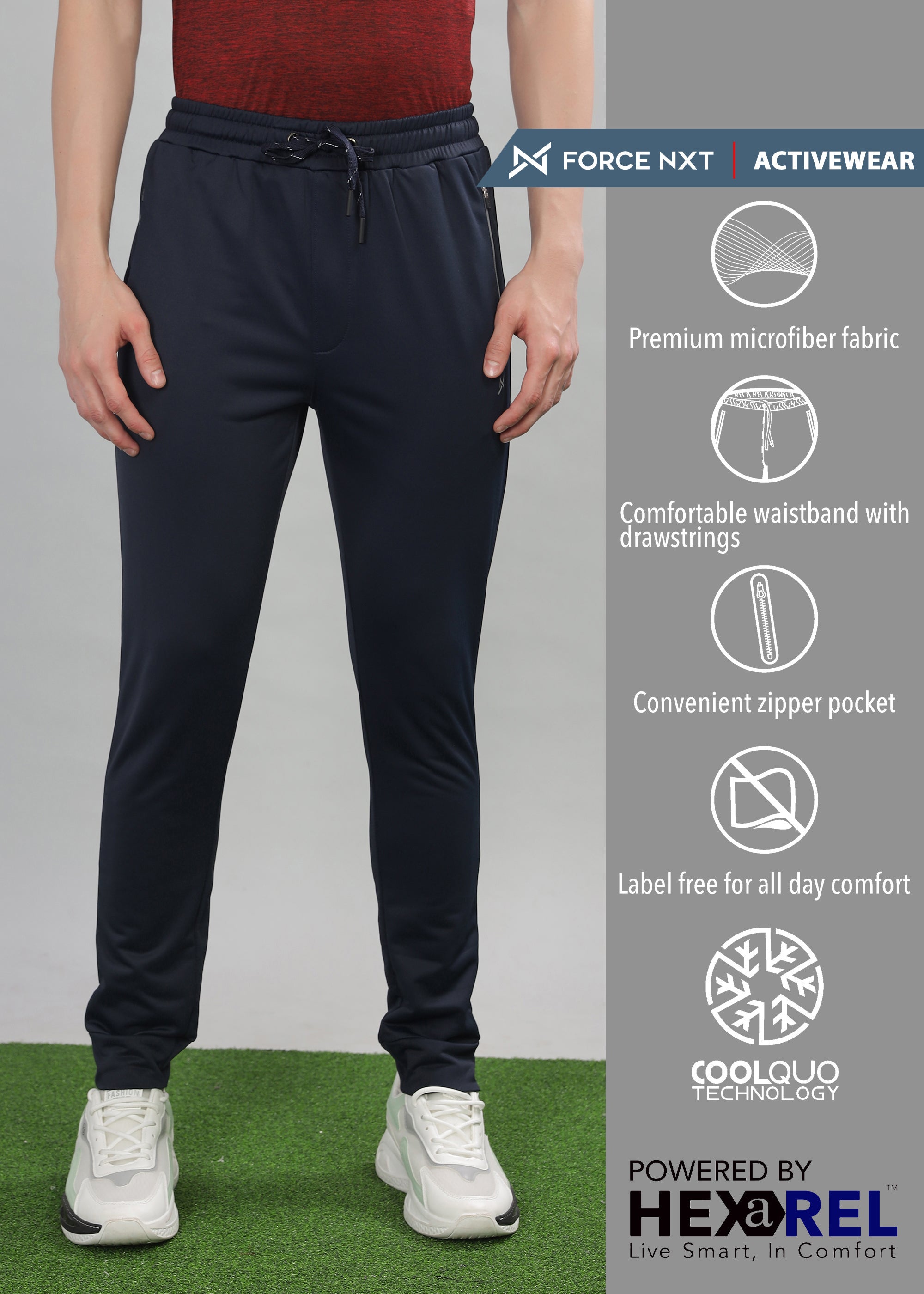 FORCE NXT | ACTIVEWEAR

Premium microfiber fabric

Comfortable waistband with drawstrings

Convenient zipper pocket

Label free for all day comfort

COOLQUO TECHNOLOGY

POWERED BY
HEXaREL™
Live Smart, In Comfort

FASHION