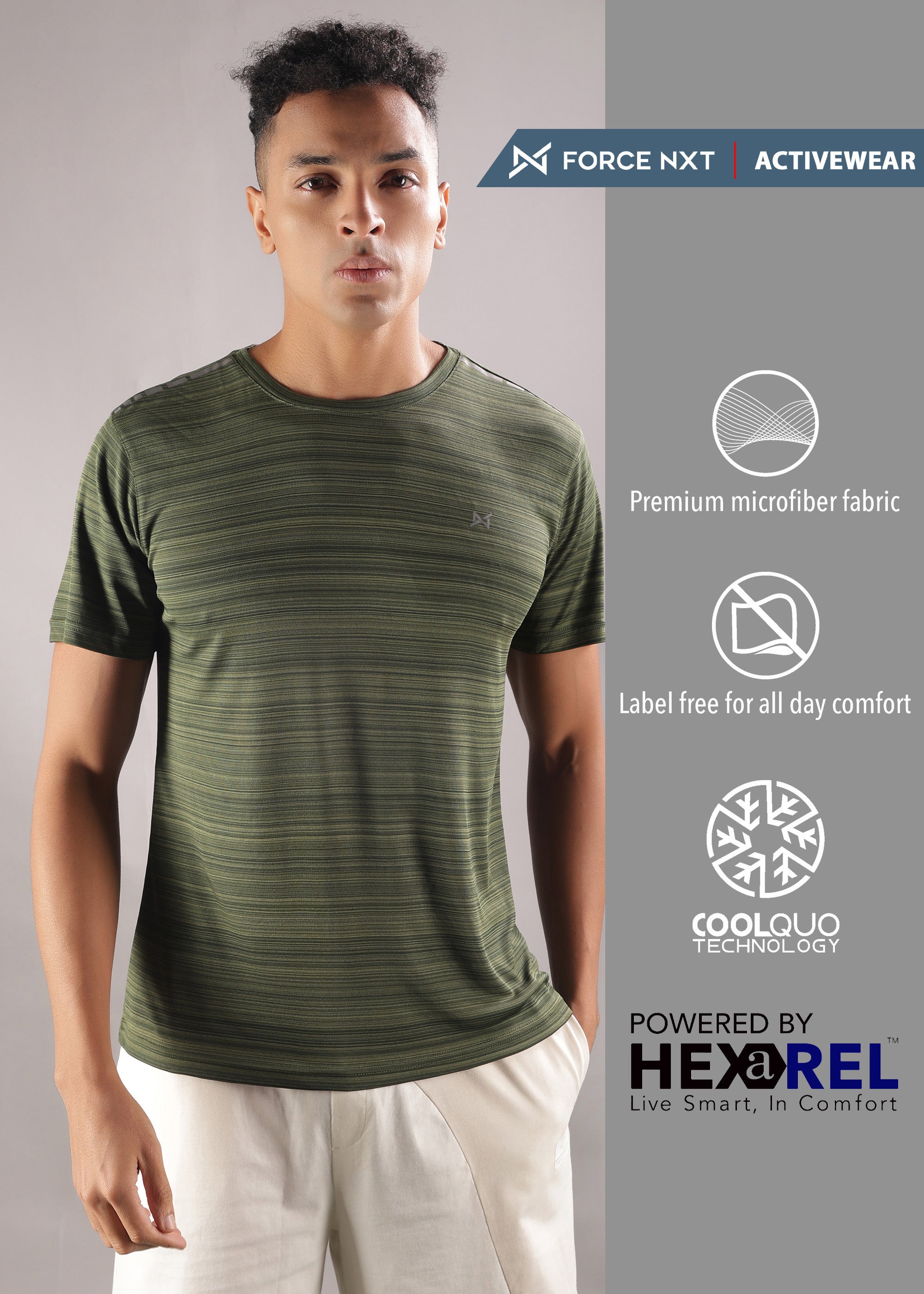 FORCE NXT | ACTIVEWEAR

Premium microfiber fabric

Label free for all day comfort

COOLQUO TECHNOLOGY

POWERED BY
HEXaREL™
Live Smart, In Comfort