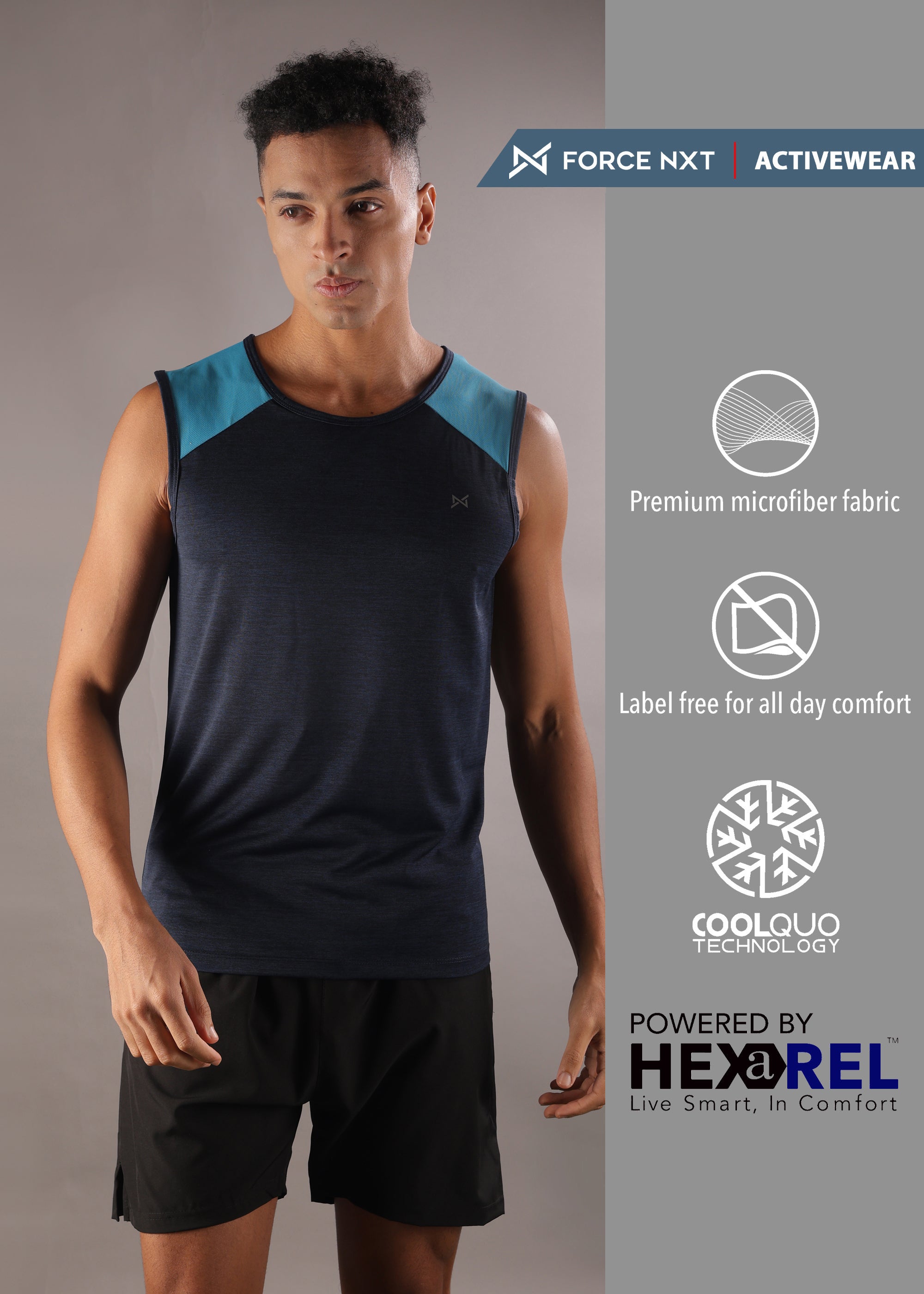 FORCE NXT | ACTIVEWEAR

Premium microfiber fabric

Label free for all day comfort

COOLQUO TECHNOLOGY

POWERED BY
HEXaREL™
Live Smart, In Comfort