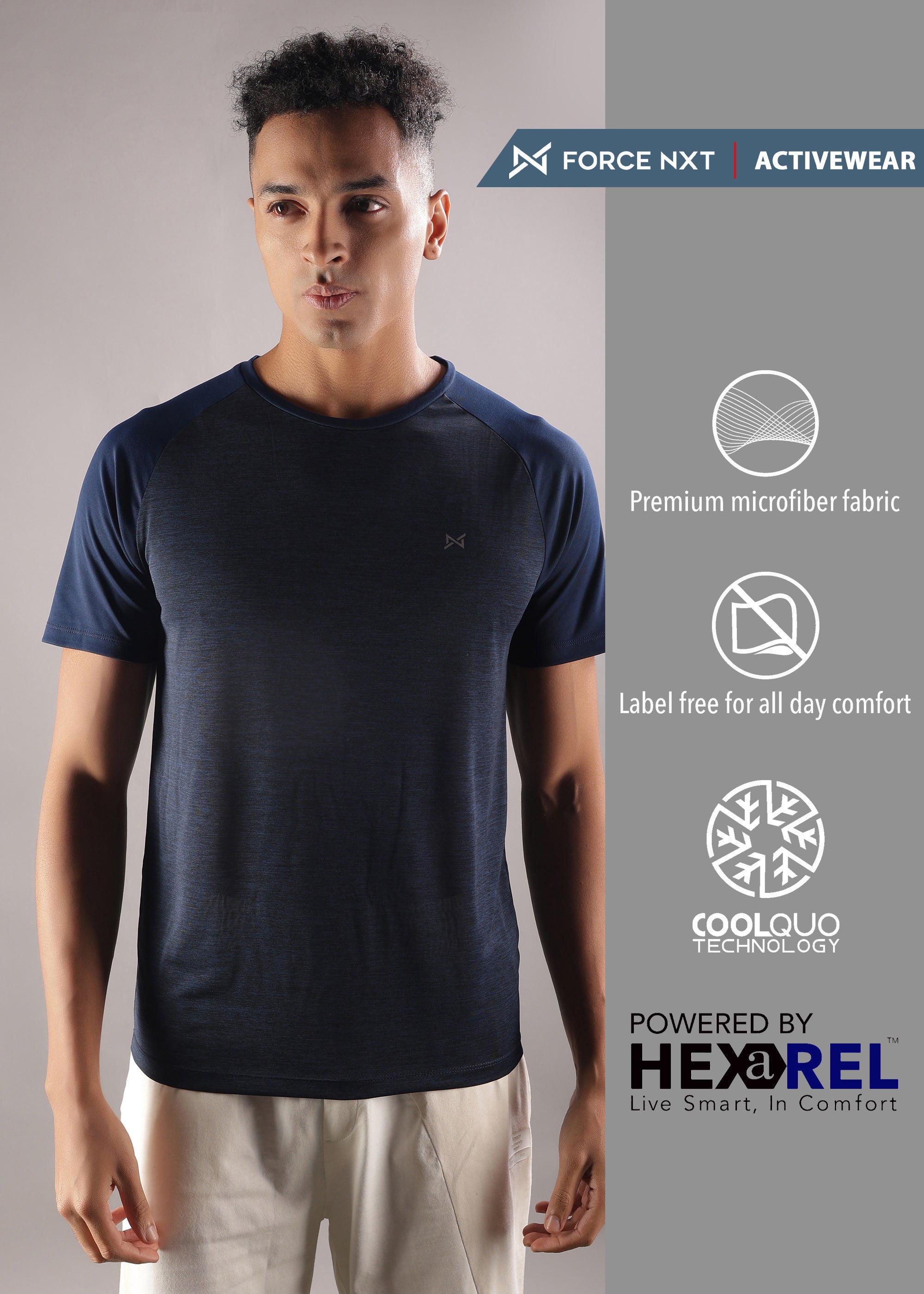 FORCE NXT | ACTIVEWEAR

Premium microfiber fabric

Label free for all day comfort

COOLQUO TECHNOLOGY

POWERED BY
HEXaREL™
Live Smart, In Comfort