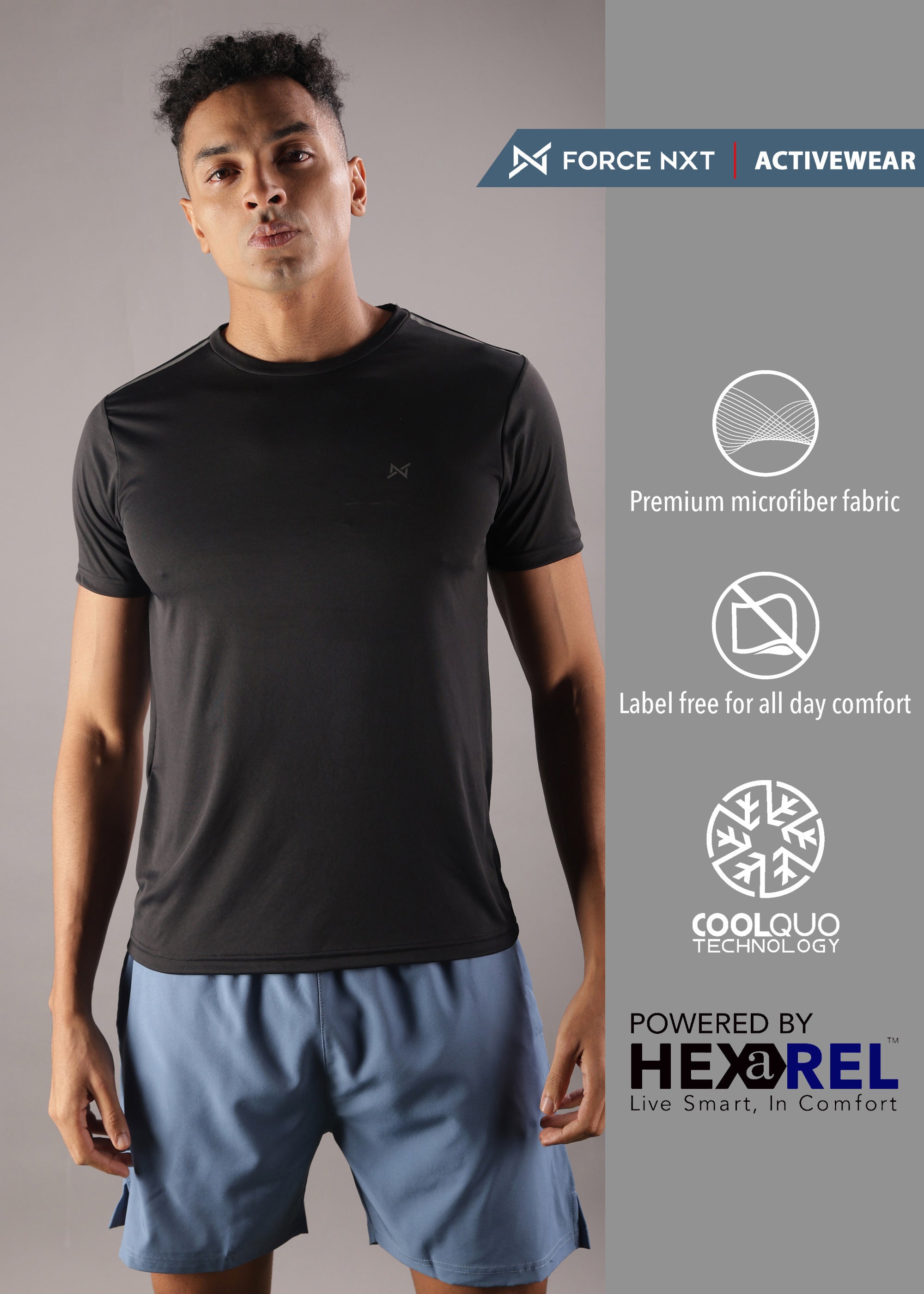 FORCE NXT | ACTIVEWEAR

Premium microfiber fabric

Label free for all day comfort

COOLQUO TECHNOLOGY

POWERED BY
HEXaREL™
Live Smart, In Comfort