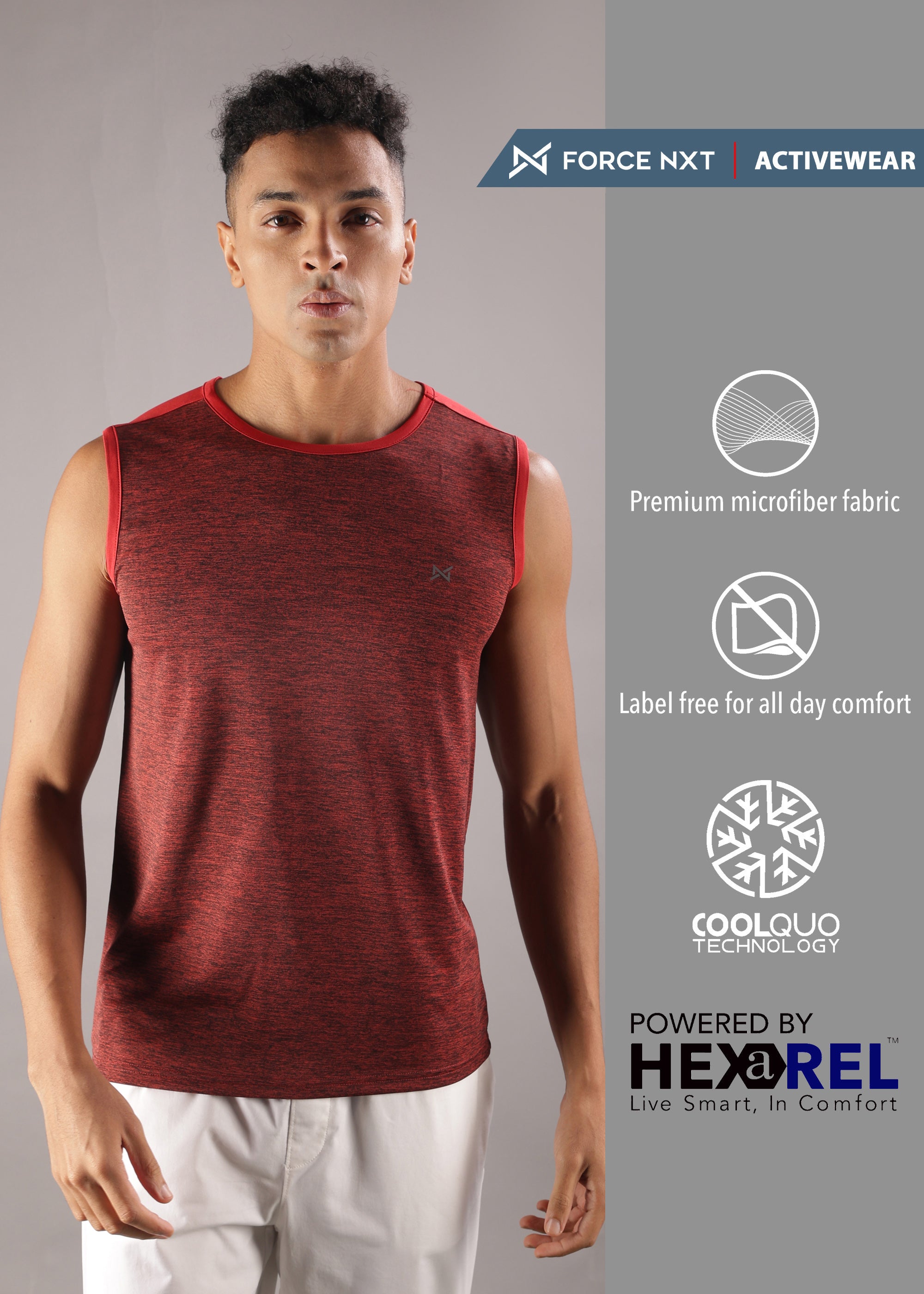 FORCE NXT | ACTIVEWEAR

Premium microfiber fabric

Label free for all day comfort

COOLQUO TECHNOLOGY

POWERED BY
HEXaREL™
Live Smart, In Comfort