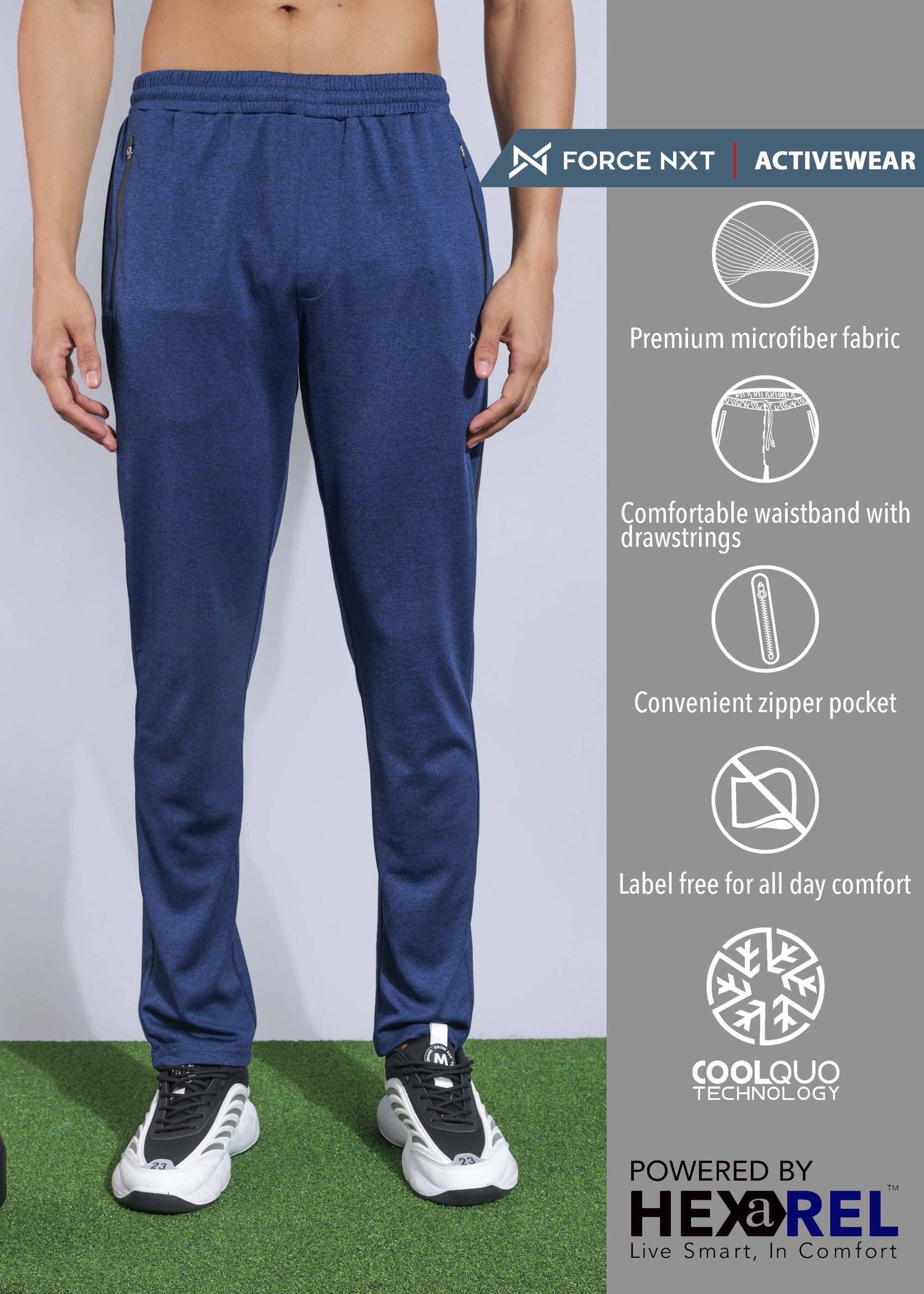 FORCE NXT | ACTIVEWEAR

Premium microfiber fabric

Comfortable waistband with drawstrings

Convenient zipper pocket

Label free for all day comfort

COOLQUO TECHNOLOGY

POWERED BY
HEXaREL™
Live Smart, In Comfort

M

23

23