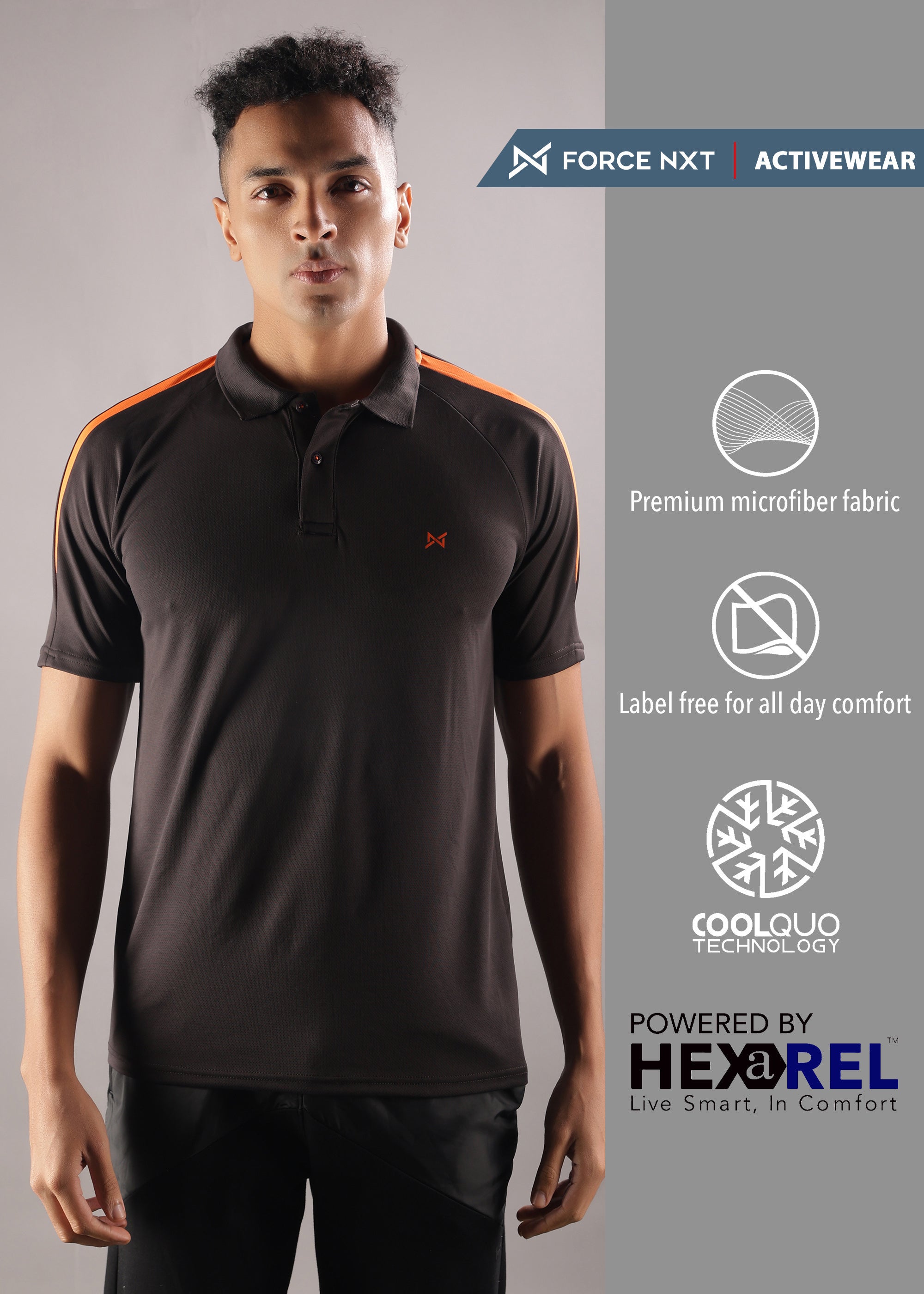 FORCE NXT | ACTIVEWEAR

Premium microfiber fabric

Label free for all day comfort

COOLQUO TECHNOLOGY

POWERED BY
HEXaREL™
Live Smart, In Comfort