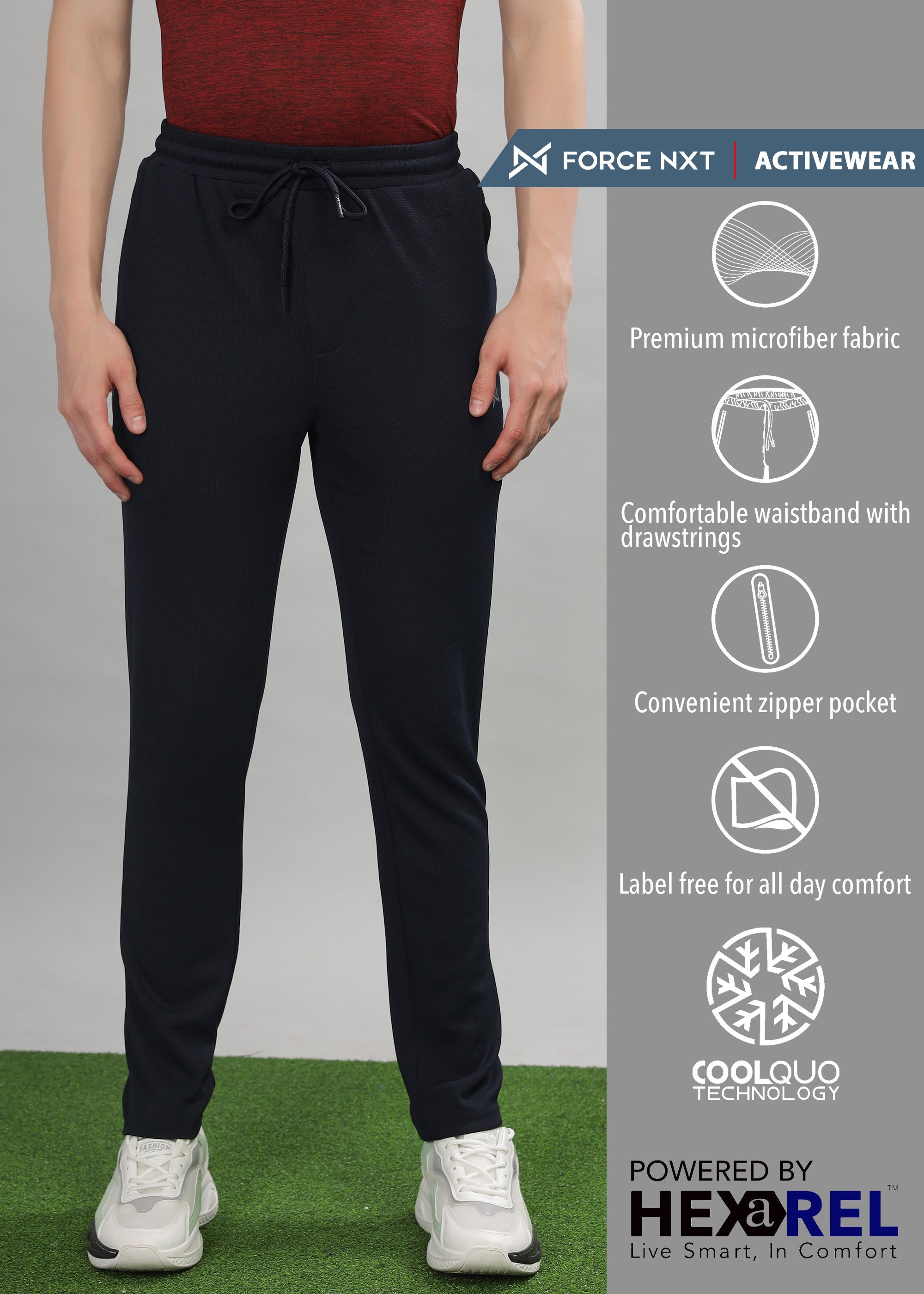 FORCE NXT | ACTIVEWEAR

Premium microfiber fabric

Comfortable waistband with drawstrings

Convenient zipper pocket

Label free for all day comfort

COOLQUO TECHNOLOGY

POWERED BY
HEXaREL™
Live Smart, In Comfort

FASHION