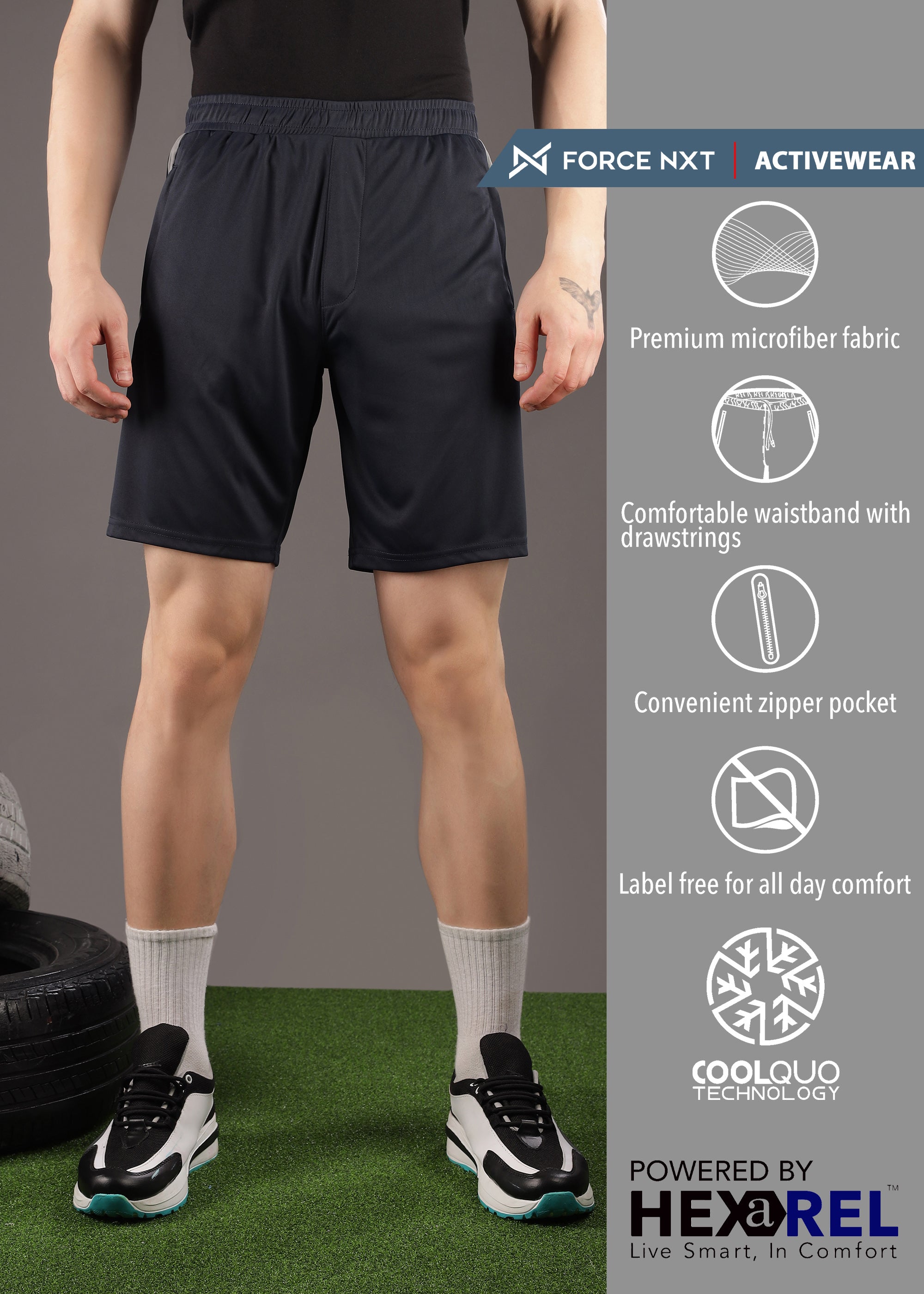 FORCE NXT | ACTIVEWEAR

Premium microfiber fabric

Comfortable waistband with drawstrings

Convenient zipper pocket

Label free for all day comfort

COOLQUO TECHNOLOGY

POWERED BY
HEXaREL™
Live Smart, In Comfort